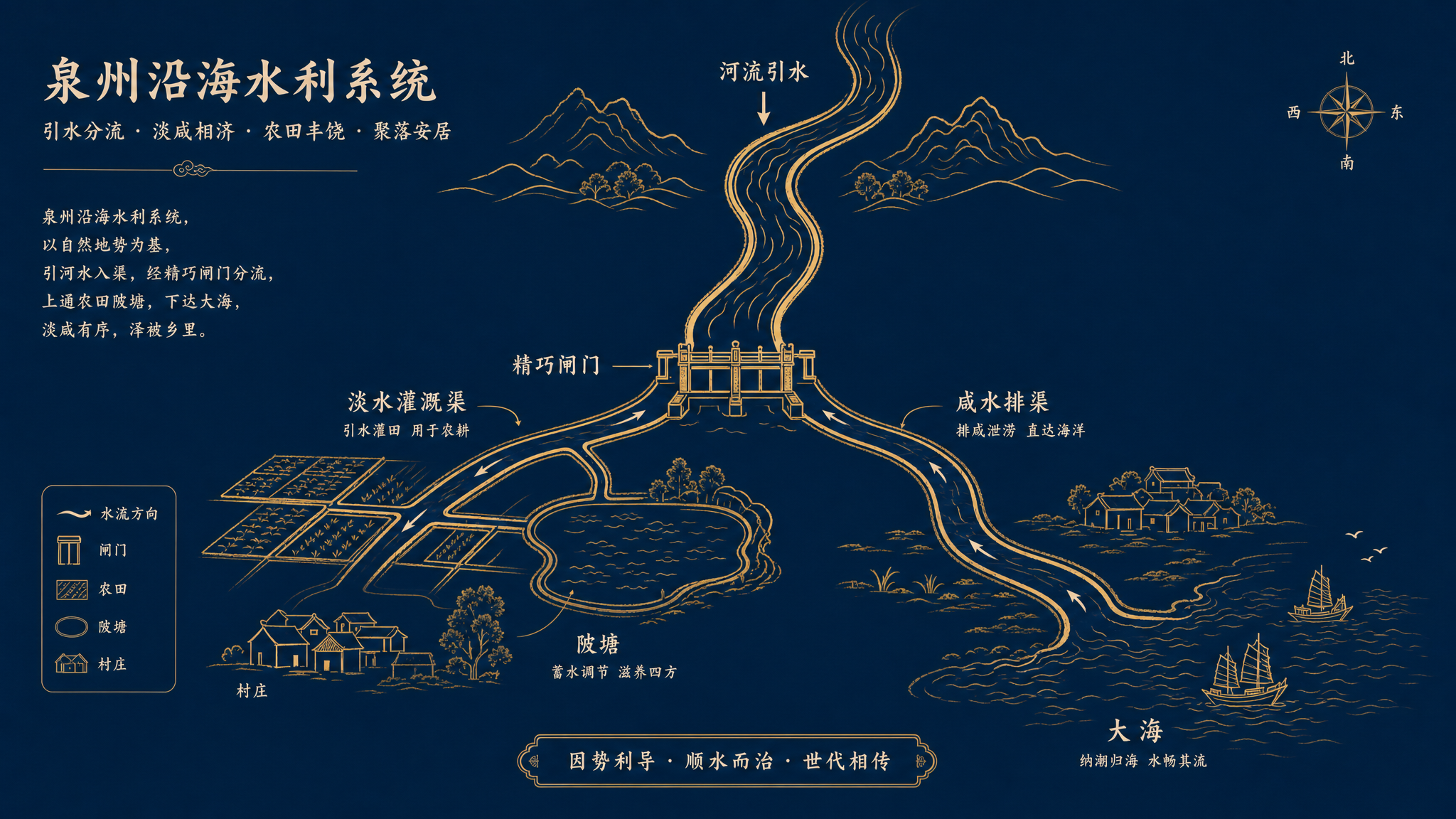 泉州沿海水利系统

引水分流 · 淡咸相济 · 农田丰饶 · 聚落安居

泉州沿海水利系统，
以自然地势为基，
引河水入渠，经精巧闸门分流，
上通农田陂塘，下达大海，
淡咸有序，泽被乡里。

河流引水

北
西
东
南

精巧闸门

淡水灌溉渠
引水灌田 用于农耕

咸水排渠
排咸泄涝 直达海洋

水流方向
闸门
农田
陂塘
村庄

村庄

陂塘
蓄水调节 滋养四方

大海
纳潮归海 水畅其流

因势利导 · 顺水而治 · 世代相传